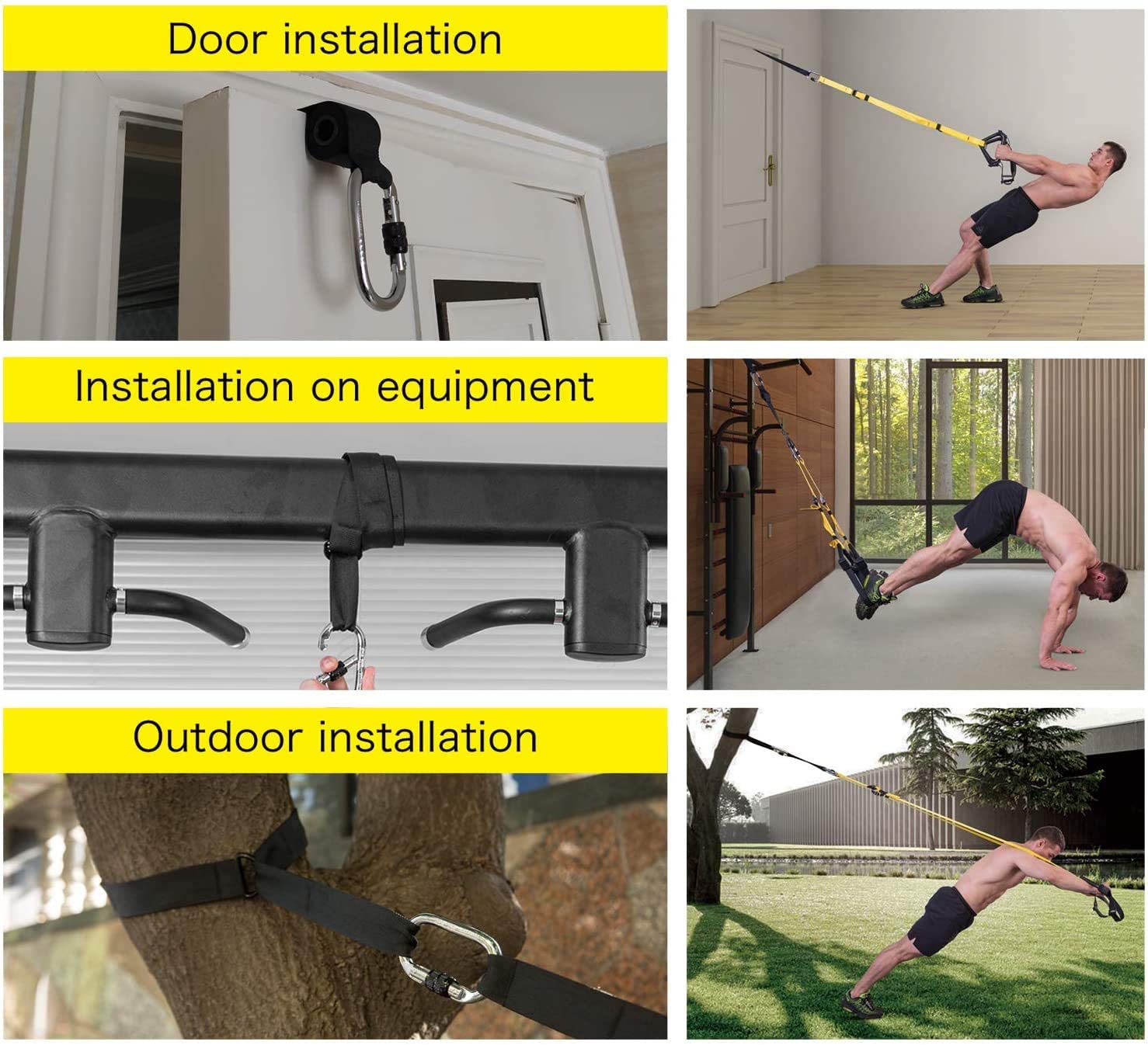 Door installation

Installation on equipment

Outdoor installation